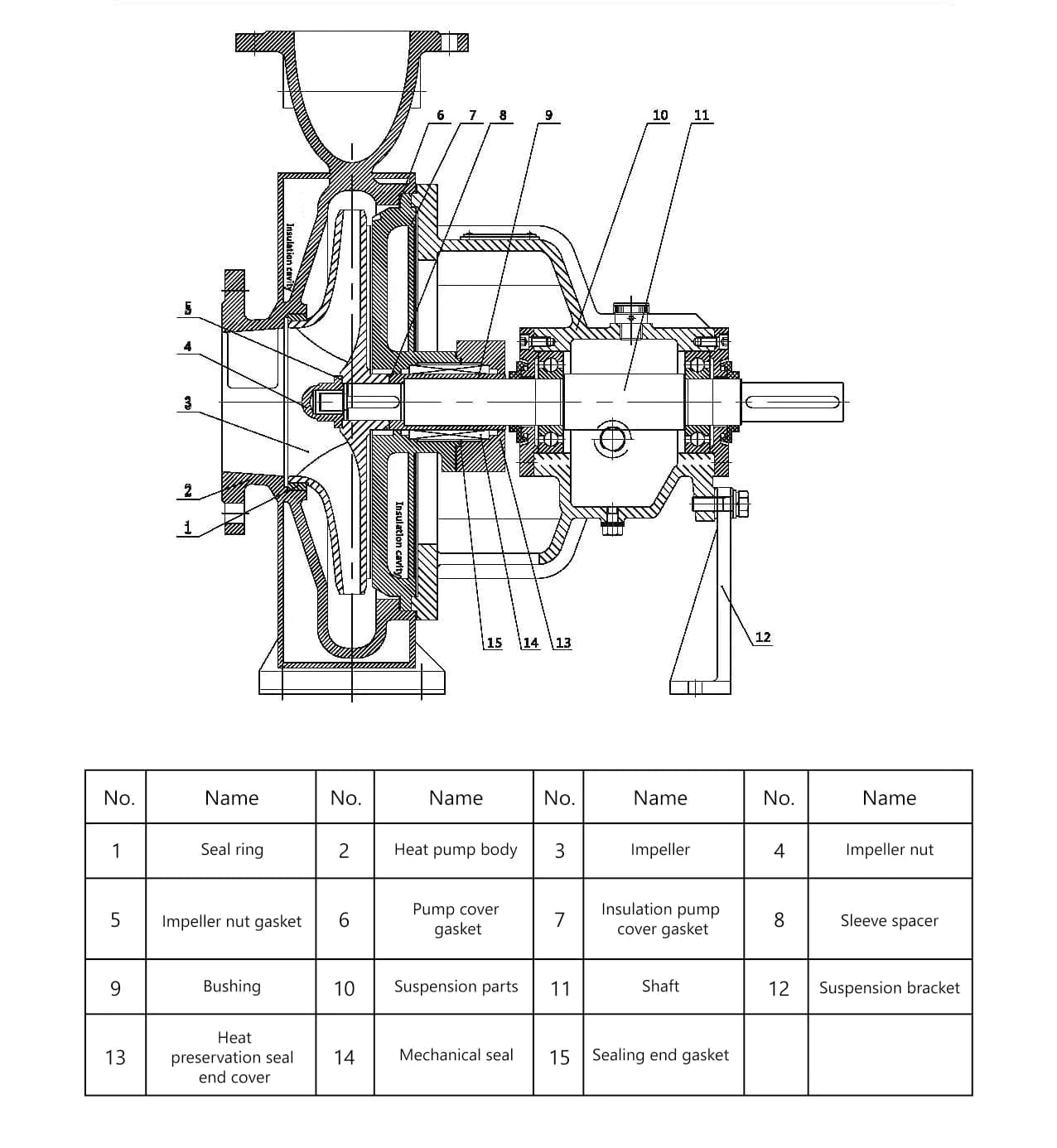 6 7 8 9 10 11

Insulation cavity

5

4

3

2

1

Insulation cavity

15 14 13

12

| No. | Name | No. | Name | No. | Name | No. | Name |
|---|---|---|---|---|---|---|---|
| 1 | Seal ring | 2 | Heat pump body | 3 | Impeller | 4 | Impeller nut |
| 5 | Impeller nut gasket | 6 | Pump cover gasket | 7 | Insulation pump cover gasket | 8 | Sleeve spacer |
| 9 | Bushing | 10 | Suspension parts | 11 | Shaft | 12 | Suspension bracket |
| 13 | Heat preservation seal end cover | 14 | Mechanical seal | 15 | Sealing end gasket | | |